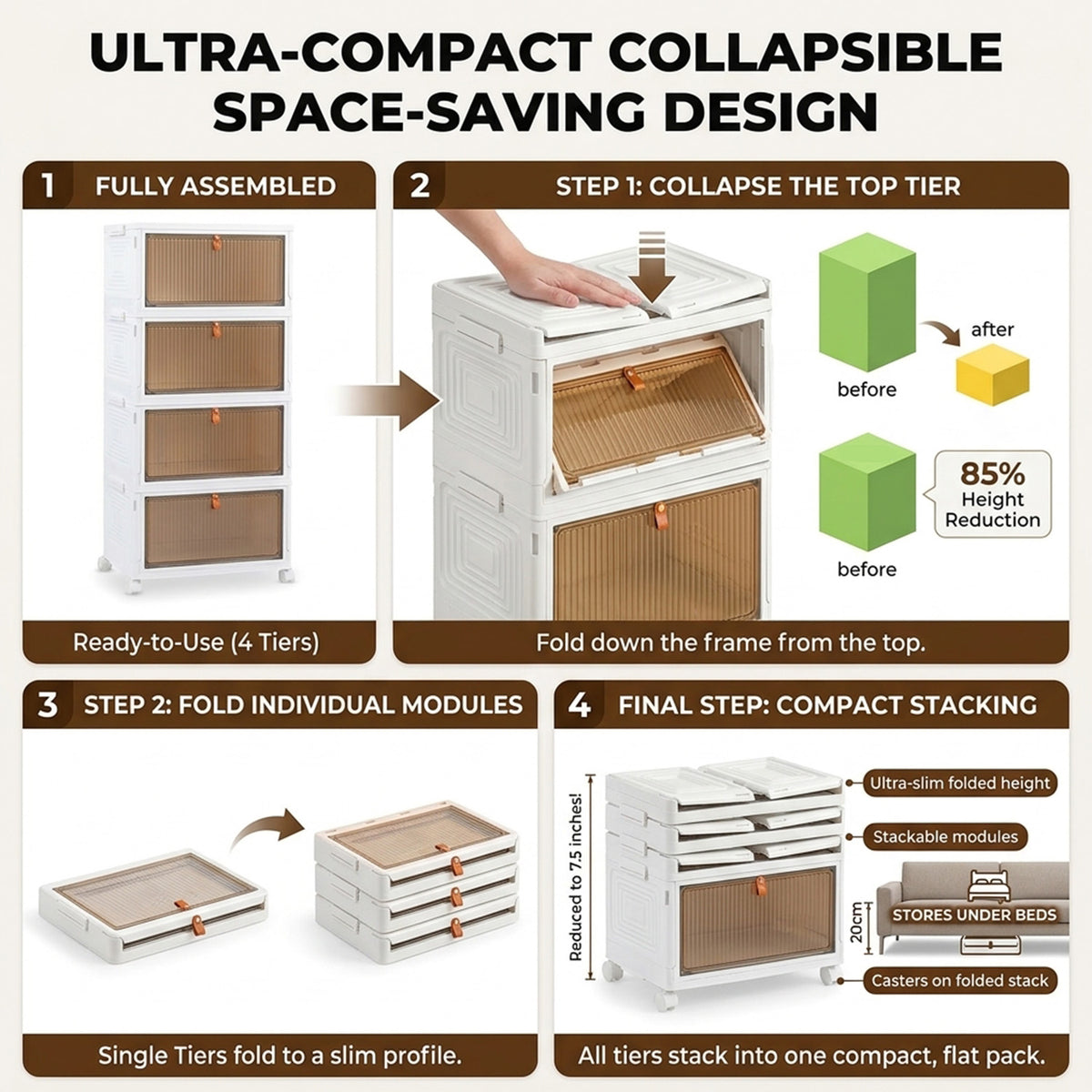 ULTRA-COMPACT COLLAPSIBLE SPACE-SAVING DESIGN

1 FULLY ASSEMBLED

Ready-to-Use (4 Tiers)

2 STEP 1: COLLAPSE THE TOP TIER

before

after

before

85% Height Reduction

Fold down the frame from the top.

3 STEP 2: FOLD INDIVIDUAL MODULES

Single Tiers fold to a slim profile.

4 FINAL STEP: COMPACT STACKING

Reduced to 7.5 inches!

Ultra-slim folded height

Stackable modules

20cm

STORES UNDER BEDS

Casters on folded stack

All tiers stack into one compact, flat pack.