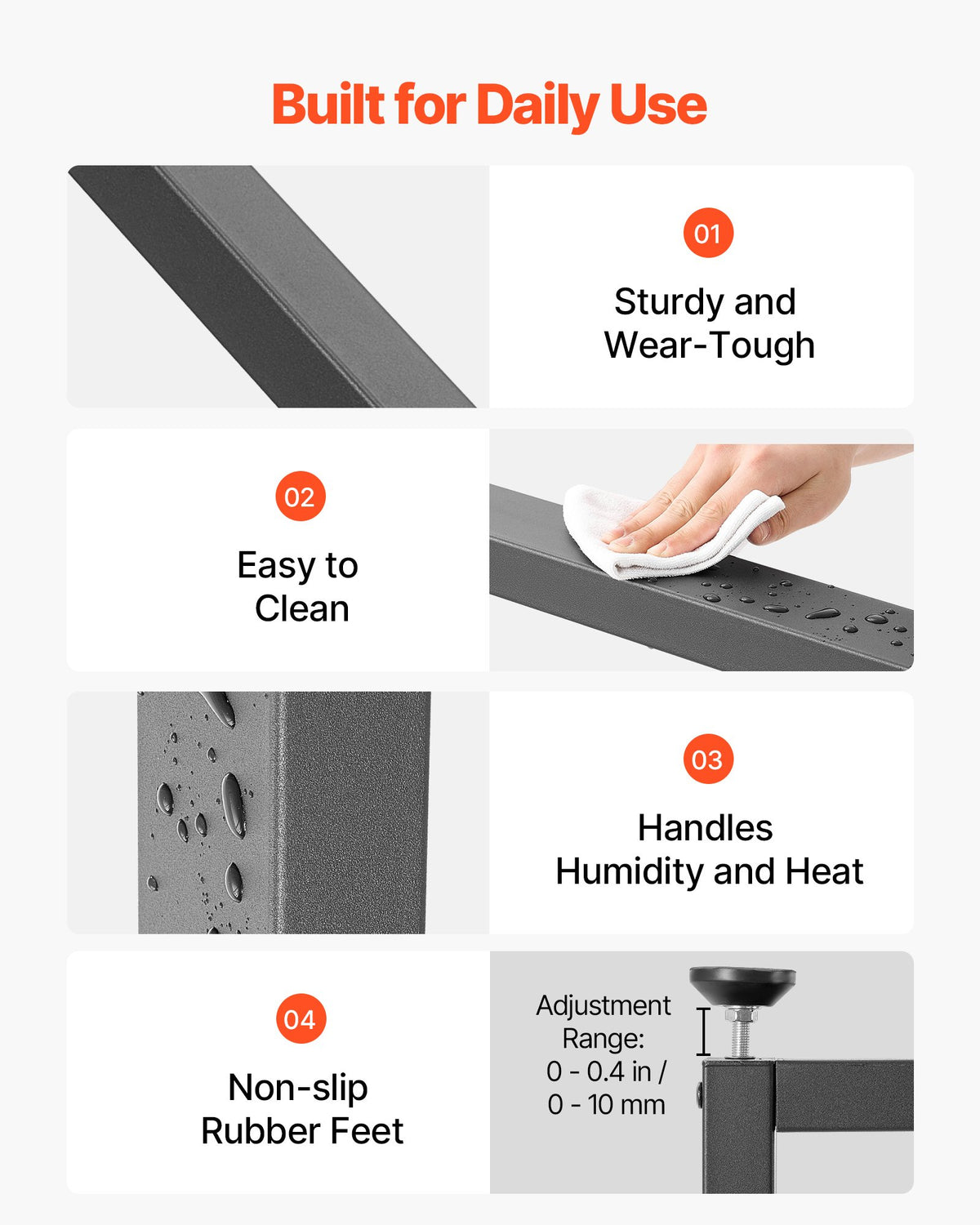 Built for Daily Use

01

Sturdy and Wear-Tough

02

Easy to Clean

03

Handles Humidity and Heat

04

Non-slip Rubber Feet

Adjustment Range: 0 - 0.4 in / 0 - 10 mm